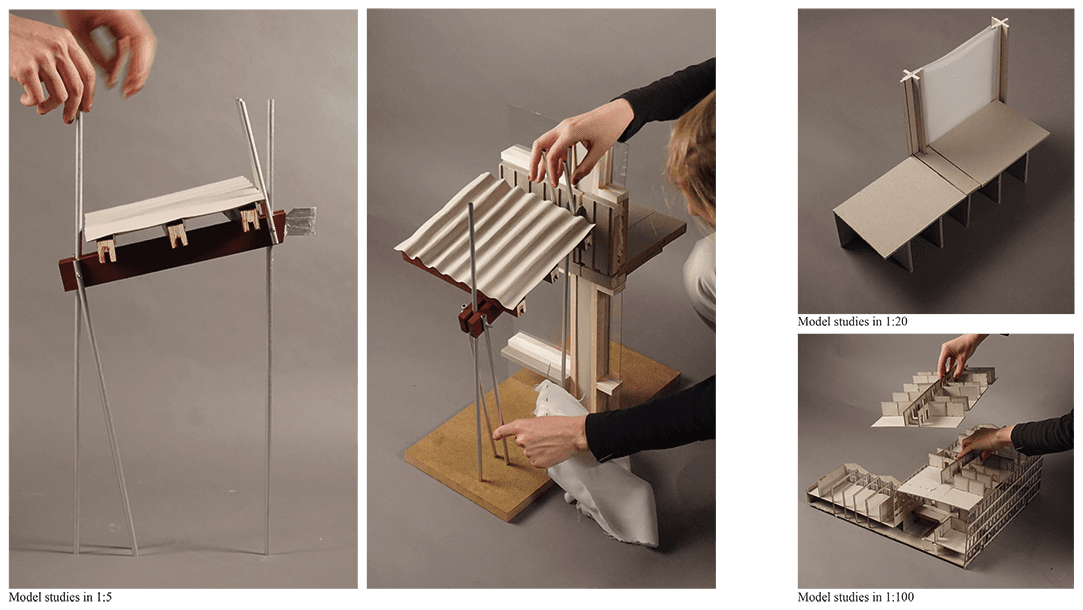 Model studies in 1:5

Model studies in 1:20

Model studies in 1:100