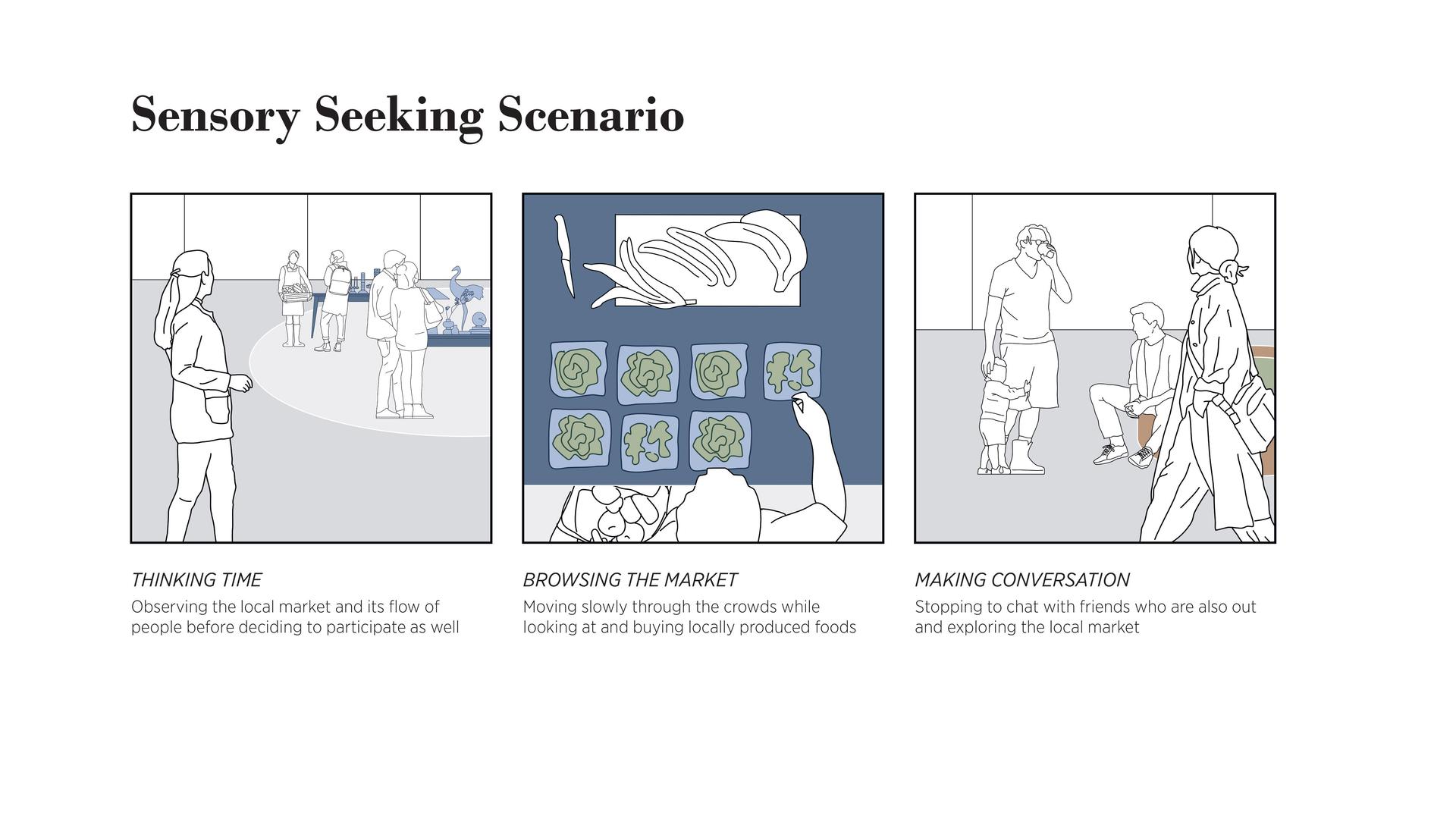 Sensory Seeking Scenario

THINKING TIME

Observing the local market and its flow of people before deciding to participate as well

BROWSING THE MARKET

Moving slowly through the crowds while looking at and buying locally produced foods

MAKING CONVERSATION

Stopping to chat with friends who are also out and exploring the local market