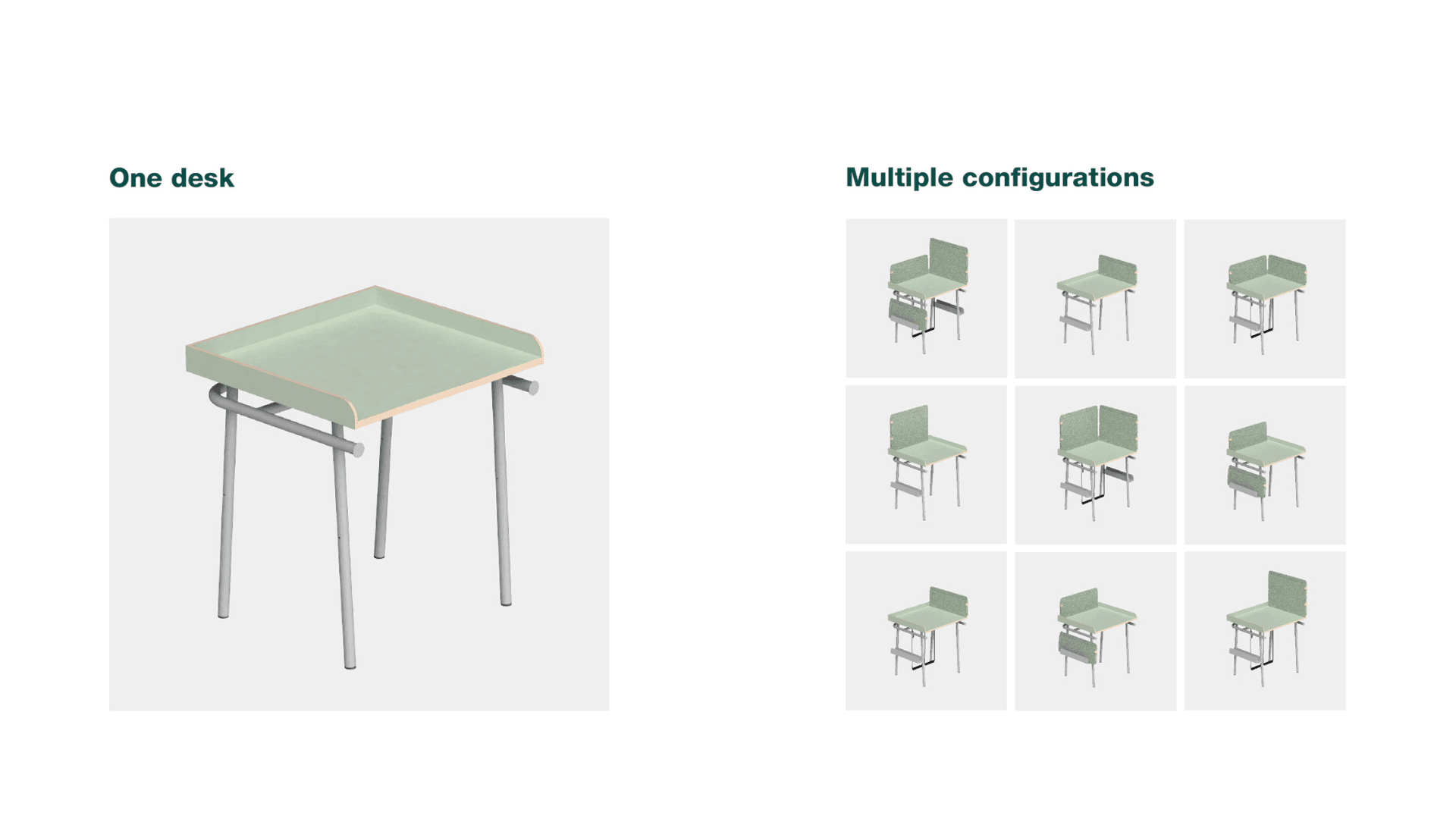 One desk

Multiple configurations