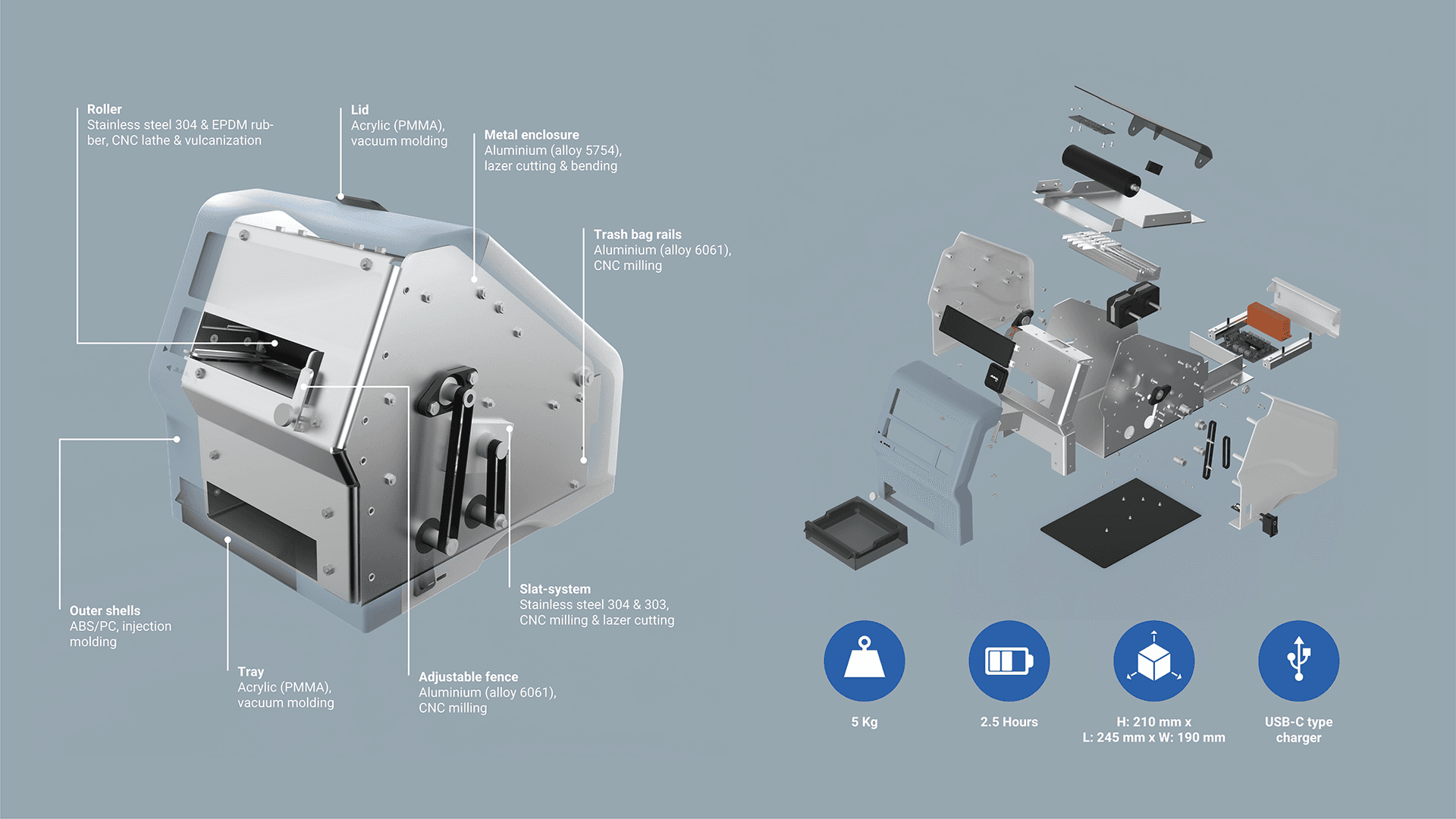 Roller
Stainless steel 304 & EPDM rubber, CNC lathe & vulcanization

Lid
Acrylic (PMMA), vacuum molding

Metal enclosure
Aluminium (alloy 5754), lazer cutting & bending

Trash bag rails
Aluminium (alloy 6061), CNC milling

Outer shells
ABS/PC, injection molding

Tray
Acrylic (PMMA), vacuum molding

Adjustable fence
Aluminium (alloy 6061), CNC milling

Slat-system
Stainless steel 304 & 303, CNC milling & lazer cutting

5 Kg

2.5 Hours

H: 210 mm x
L: 245 mm x W: 190 mm

USB-C type
charger