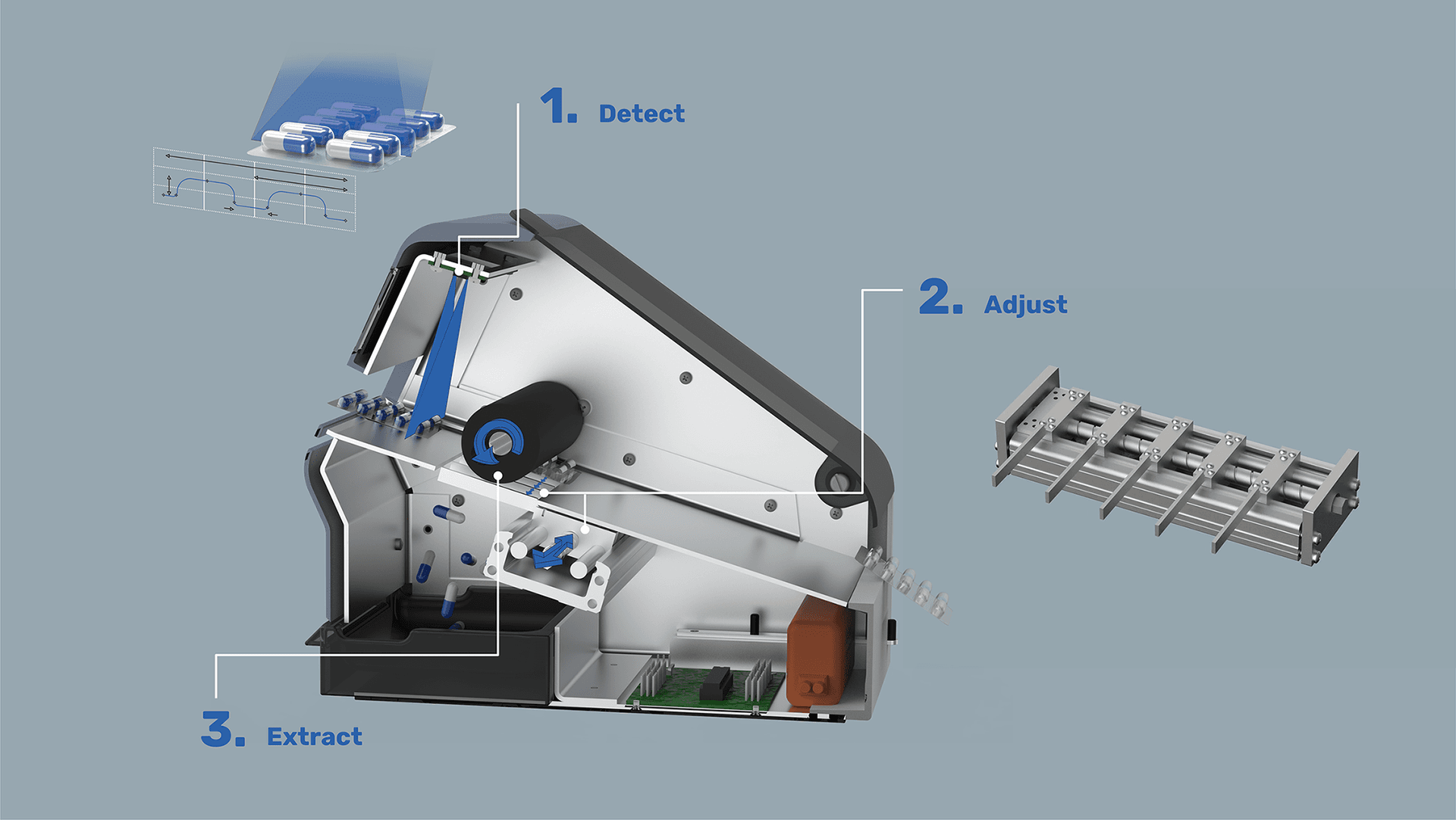 1. Detect

2. Adjust

3. Extract