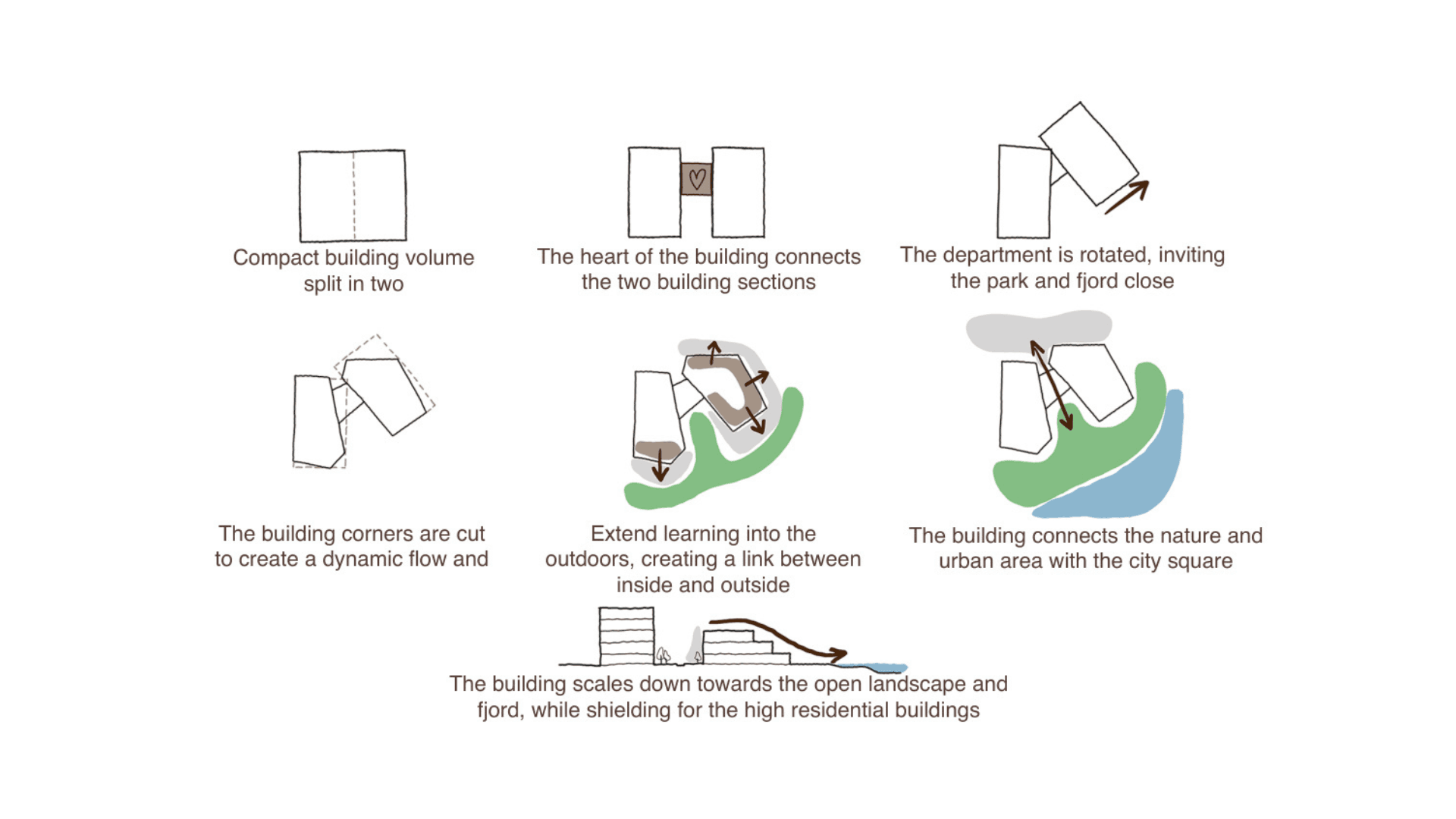 Compact building volume split in two

The heart of the building connects the two building sections

The department is rotated, inviting the park and fjord close

The building corners are cut to create a dynamic flow and

Extend learning into the outdoors, creating a link between inside and outside

The building connects the nature and urban area with the city square

The building scales down towards the open landscape and fjord, while shielding for the high residential buildings