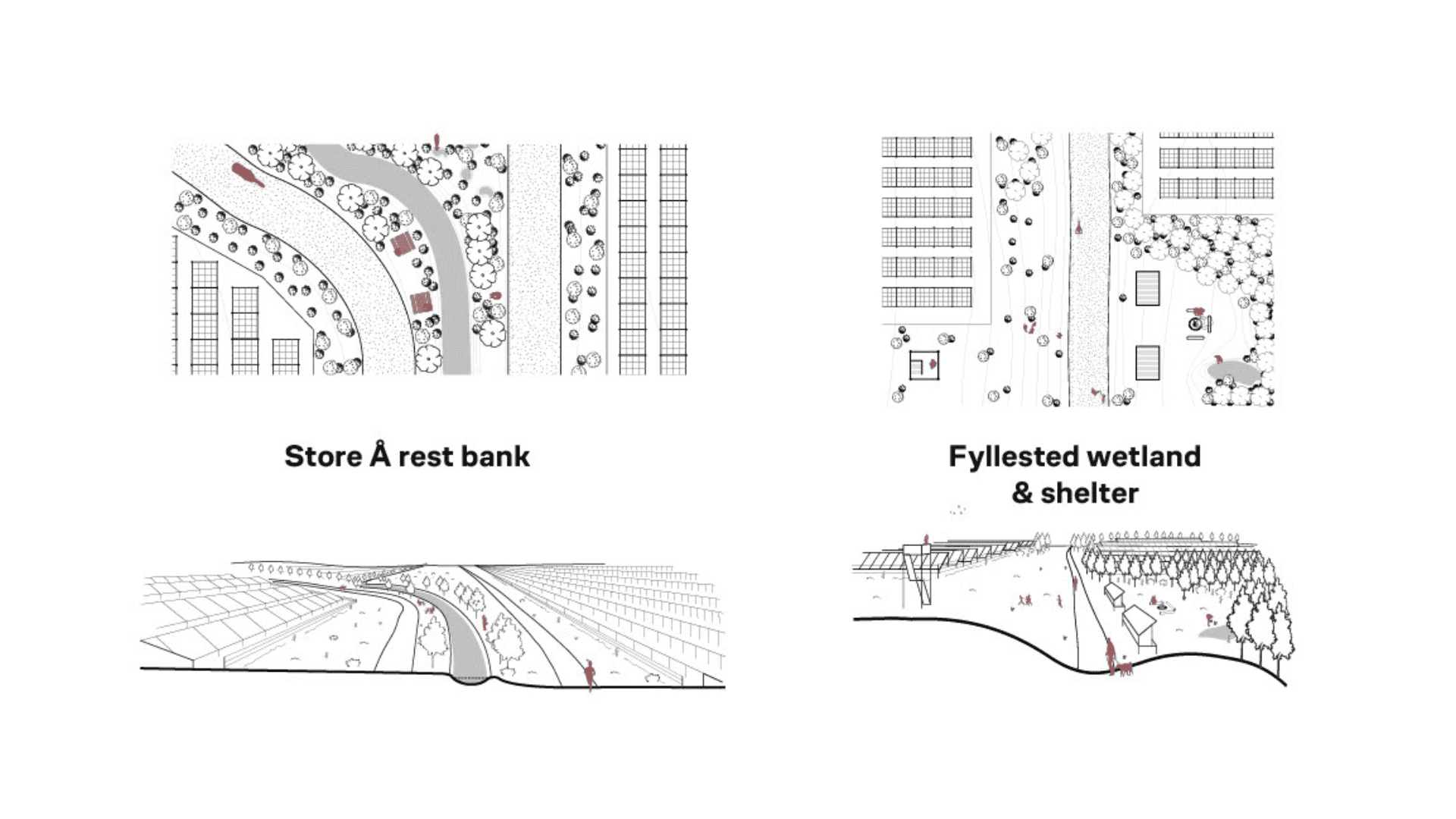 Store Å rest bank

Fyllested wetland & shelter